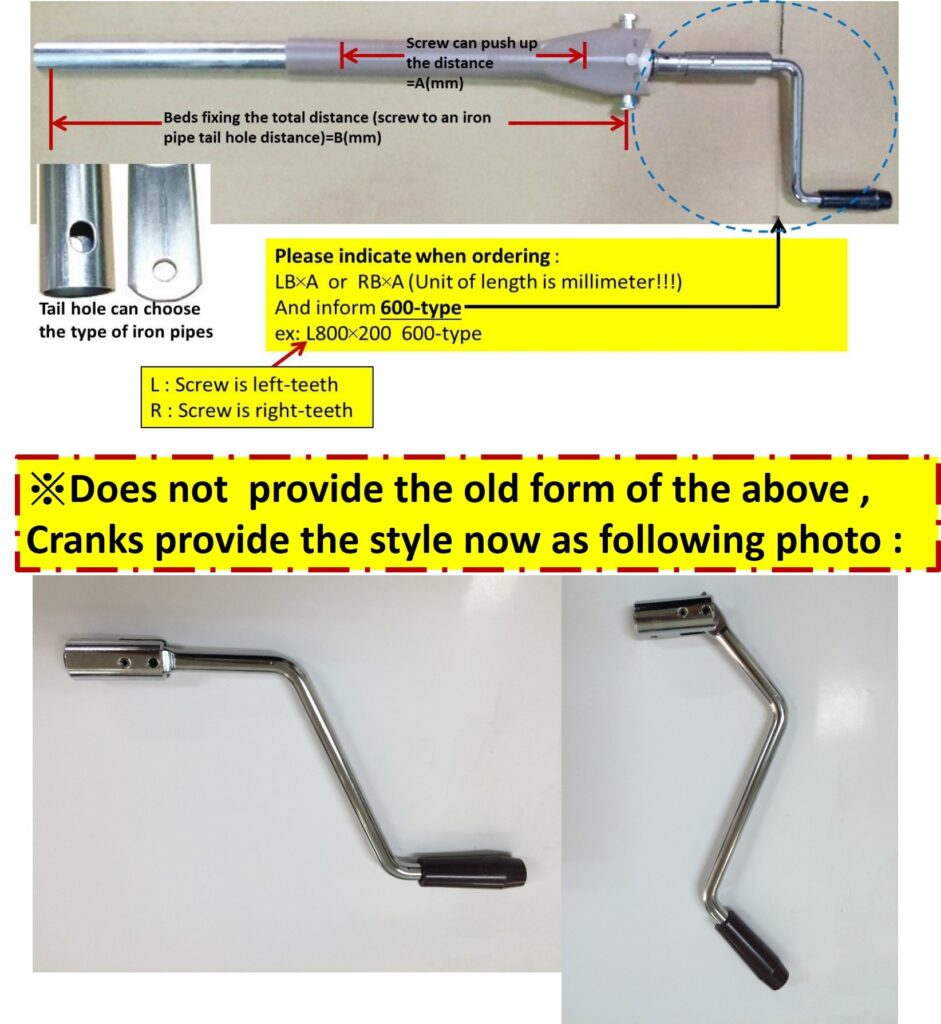 Screw can push up the distance =A(mm)

Beds fixing the total distance (screw to an iron pipe tail hole distance)=B(mm)

Tail hole can choose the type of iron pipes

Please indicate when ordering :
LB×A or RB×A (Unit of length is millimeter!!!)
And inform 600-type
ex: L800×200 600-type

L : Screw is left-teeth
R : Screw is right-teeth

※Does not provide the old form of the above ,
Cranks provide the style now as following photo :